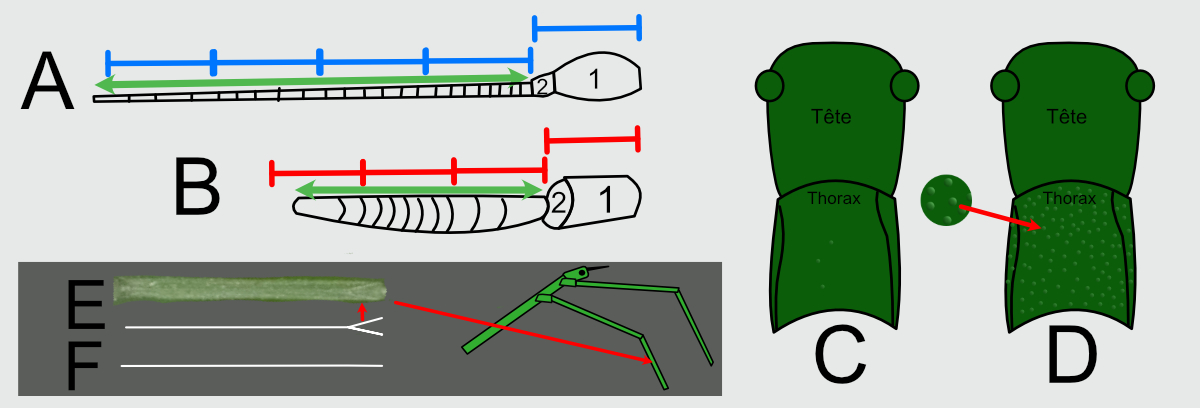 A
2
1
B
2
1
E
F
Tête
Thorax
C
Tête
Thorax
D